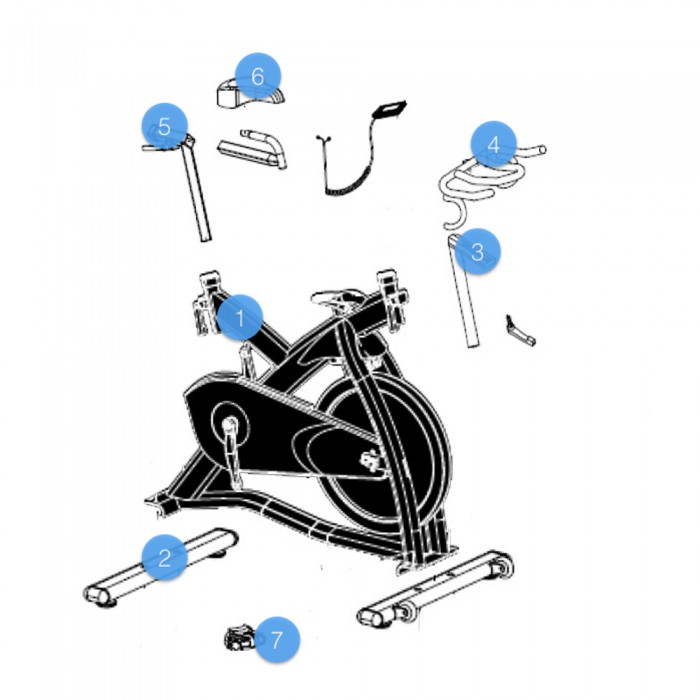 6
5
4
3
1
2
7